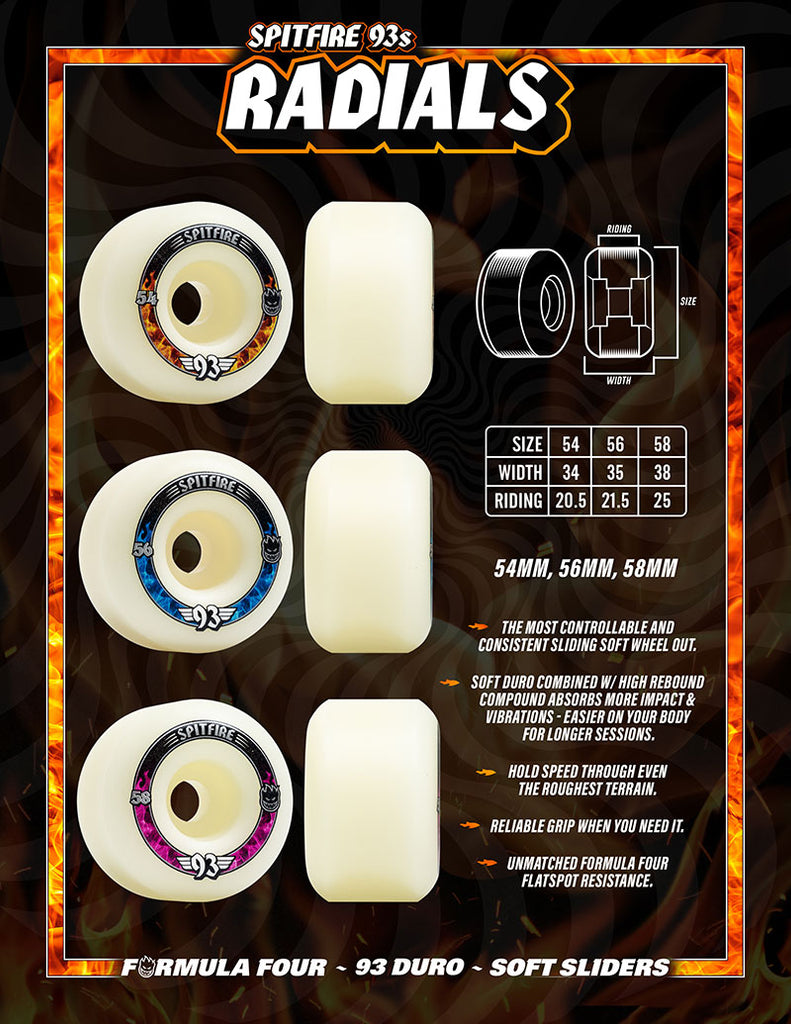 SPITFIRE 93s
RADIALS

SPITFIRE
54
93

SPITFIRE
56
93

SPITFIRE
58
93

RIDING
SIZE
WIDTH

| SIZE | 54 | 56 | 58 |
|---|---|---|---|
| WIDTH | 34 | 35 | 38 |
| RIDING | 20.5 | 21.5 | 25 |

54MM, 56MM, 58MM

THE MOST CONTROLLABLE AND CONSISTENT SLIDING SOFT WHEEL OUT.

SOFT DURO COMBINED W/ HIGH REBOUND COMPOUND ABSORBS MORE IMPACT & VIBRATIONS - EASIER ON YOUR BODY FOR LONGER SESSIONS.

HOLD SPEED THROUGH EVEN THE ROUGHEST TERRAIN.

RELIABLE GRIP WHEN YOU NEED IT.

UNMATCHED FORMULA FOUR FLATSPOT RESISTANCE.

FORMULA FOUR ~ 93 DURO ~ SOFT SLIDERS