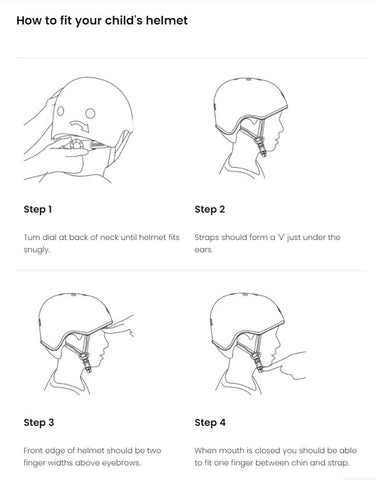 How to fit your child's helmet

Step 1

Turn dial at back of neck until helmet fits snugly.

Step 2

Straps should form a 'V' just under the ears.

Step 3

Front edge of helmet should be two finger widths above eyebrows.

Step 4

When mouth is closed you should be able to fit one finger between chin and strap.